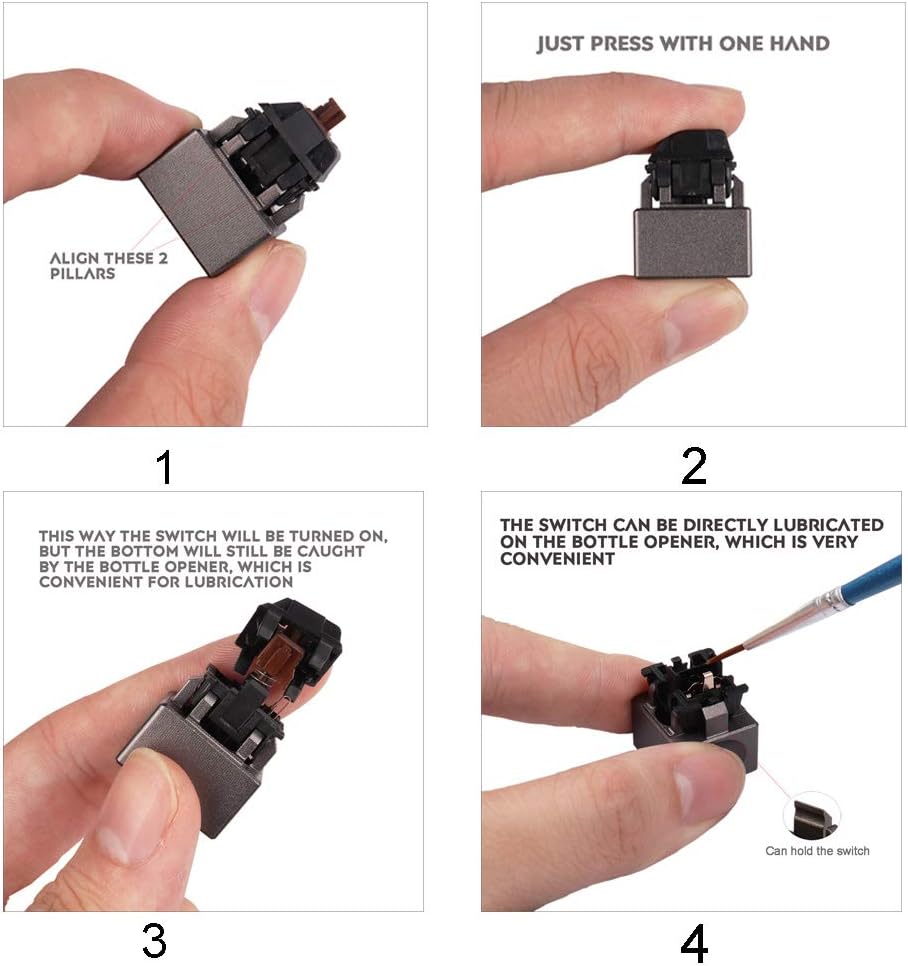 ALIGN THESE 2 PILLARS

1

JUST PRESS WITH ONE HAND

2

THIS WAY THE SWITCH WILL BE TURNED ON, BUT THE BOTTOM WILL STILL BE CAUGHT BY THE BOTTLE OPENER, WHICH IS CONVENIENT FOR LUBRICATION

3

THE SWITCH CAN BE DIRECTLY LUBRICATED ON THE BOTTLE OPENER, WHICH IS VERY CONVENIENT

Can hold the switch

4